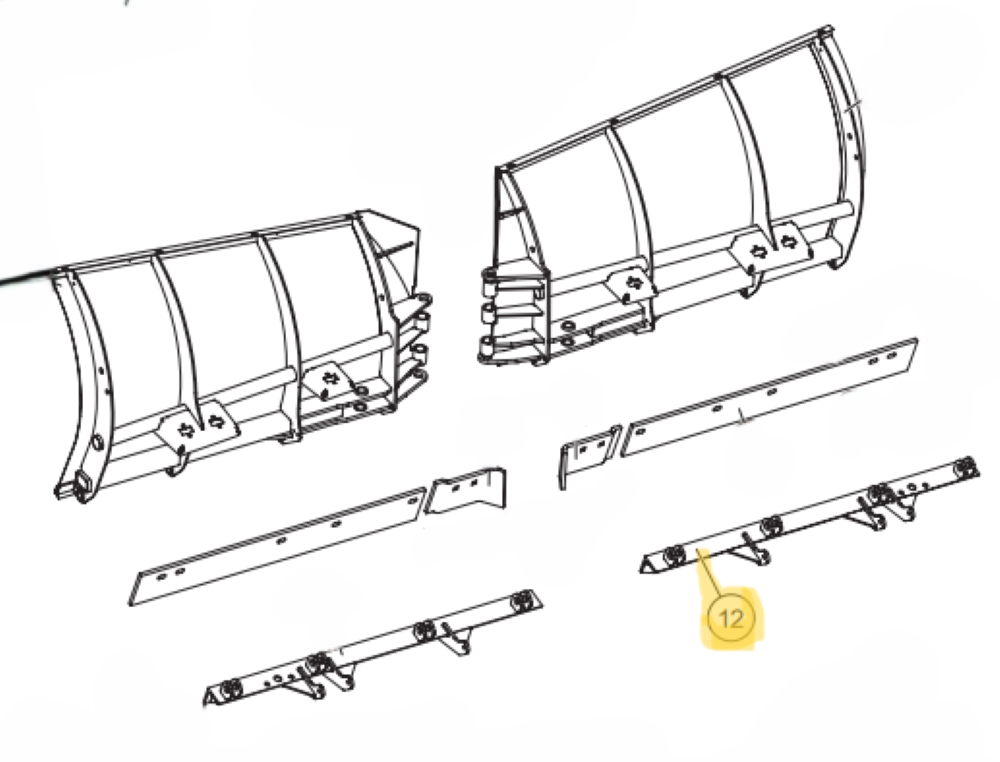 12