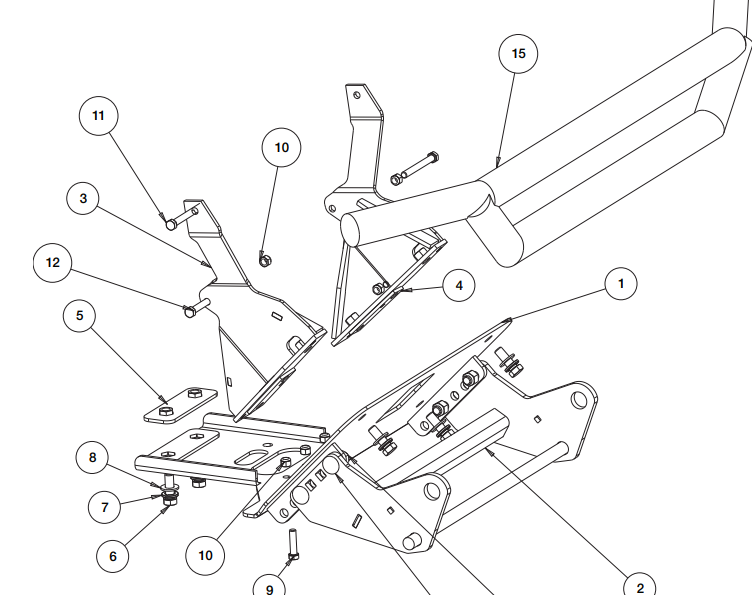 15

11

10

3

12

4

1

5

8

7

6

10

9

2