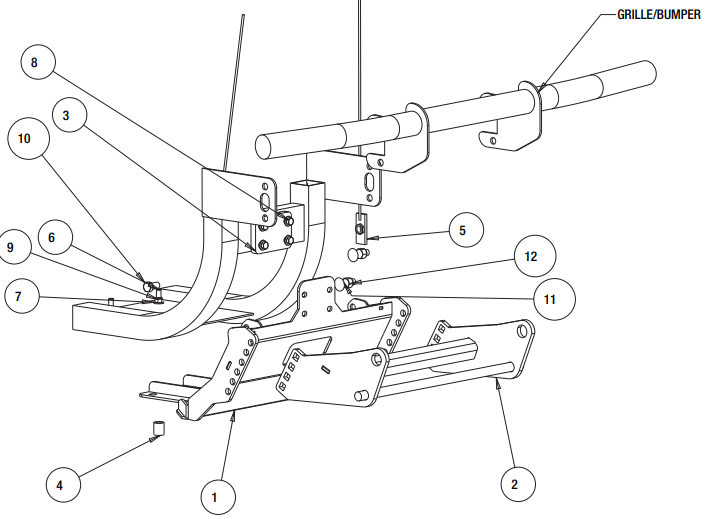 GRILLE/BUMPER

8

3

10

9

6

7

5

12

11

4

1

2