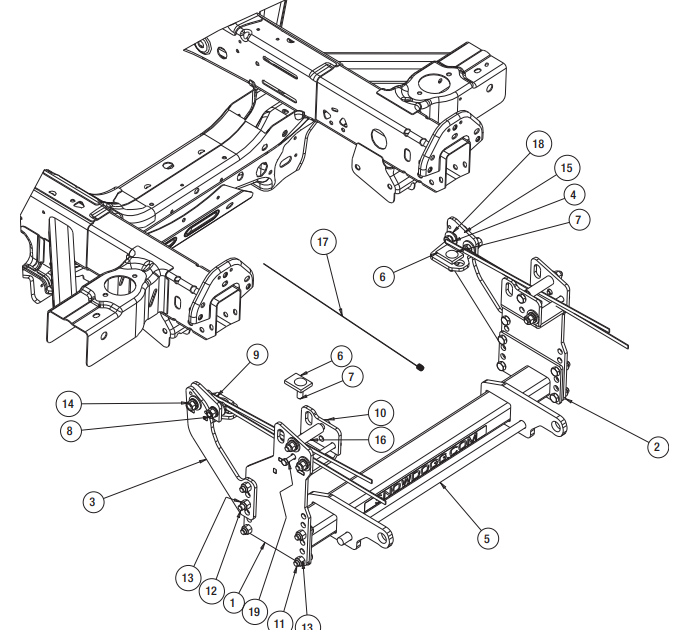 18
15
4
7
17
6
9
6
7
14
10
8
16
2
3
SNOWDOGG.COM
5
13
12
1
19
11
13